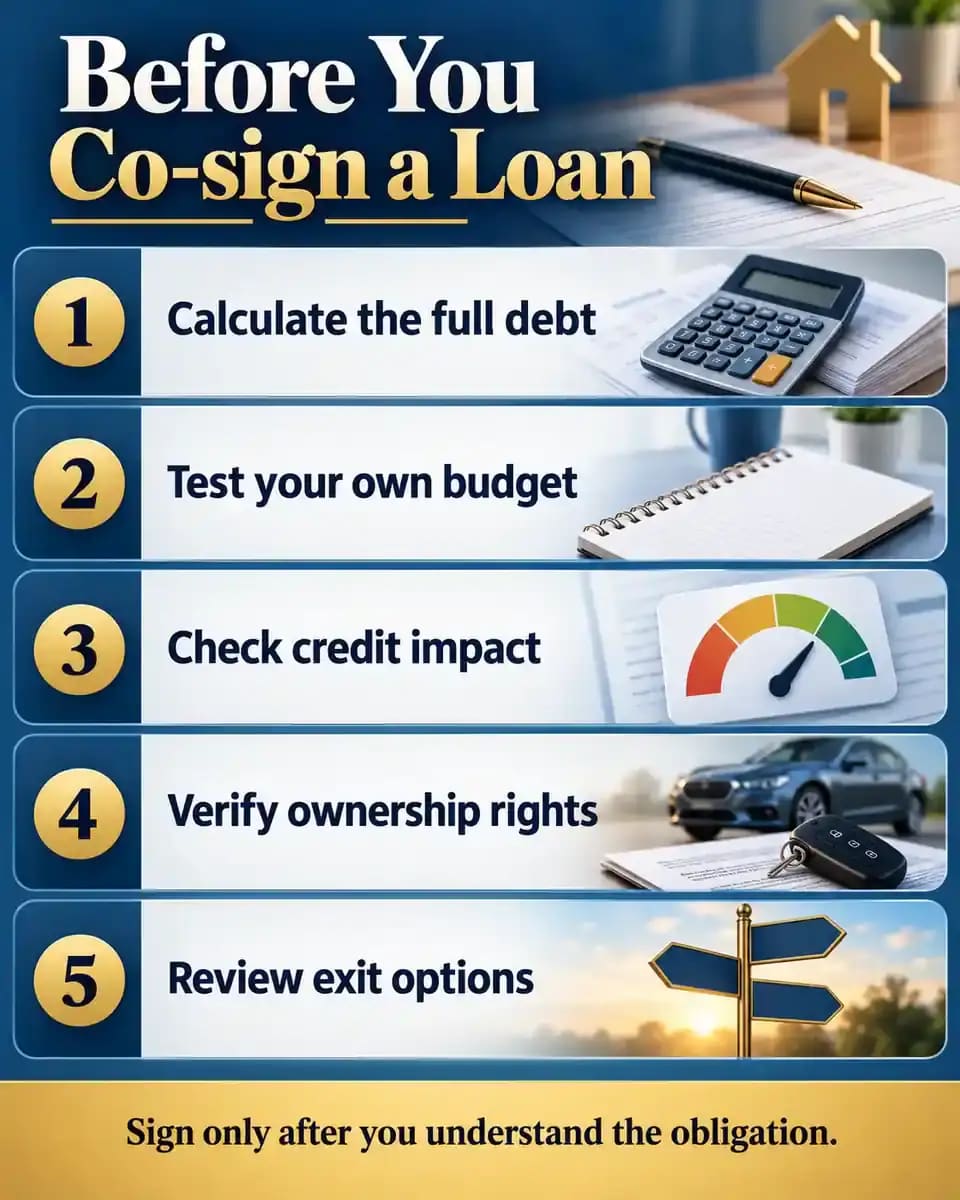 Before You
Co-sign a Loan

1 Calculate the full debt

2 Test your own budget

3 Check credit impact

4 Verify ownership rights

5 Review exit options

Sign only after you understand the obligation.