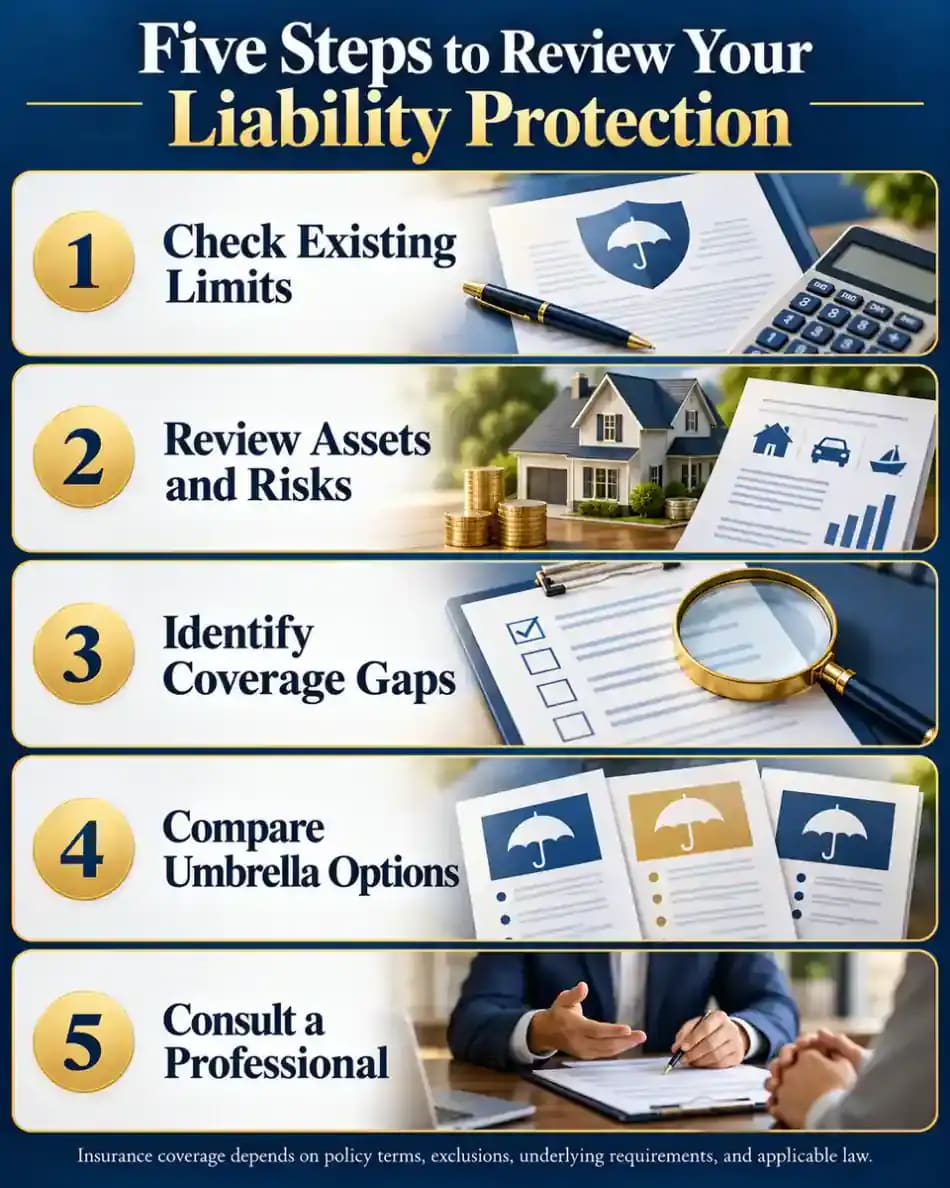 Five Steps to Review Your Liability Protection

1 Check Existing Limits

2 Review Assets and Risks

3 Identify Coverage Gaps

4 Compare Umbrella Options

5 Consult a Professional

Insurance coverage depends on policy terms, exclusions, underlying requirements, and applicable law.